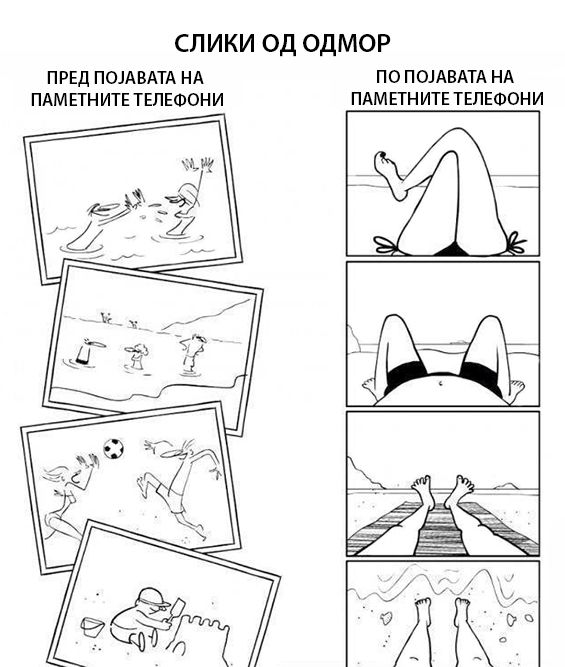 СЛИКИ ОД ОДМОР

ПРЕД ПОЈАВАТА НА ПАМЕТНИТЕ ТЕЛЕФОНИ

ПО ПОЈАВАТА НА ПАМЕТНИТЕ ТЕЛЕФОНИ