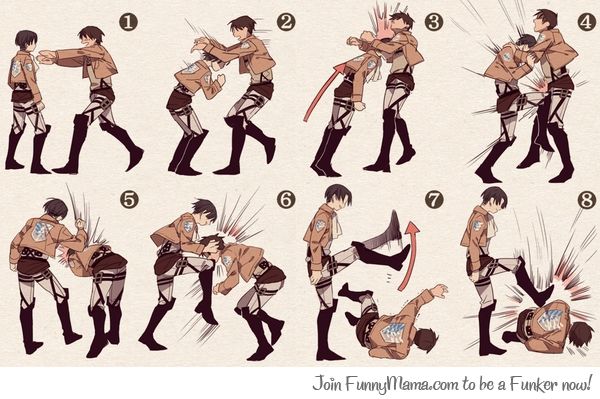 1
2
3
4
5
6
7
8

Join FunnyMama.com to be a Funker now!